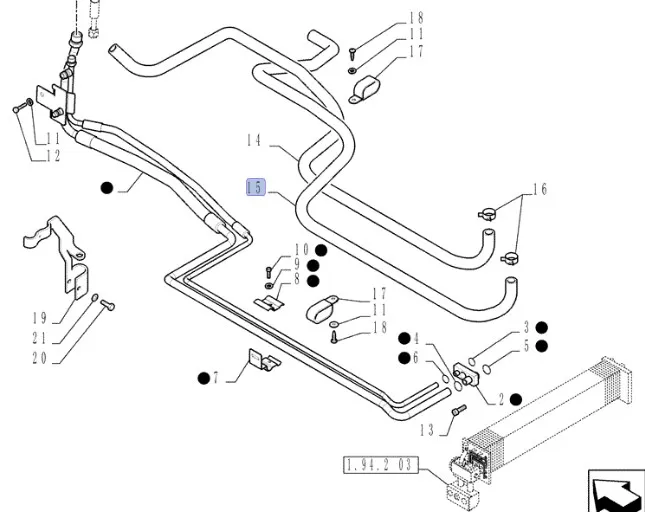 18
11
17
11
12
14
15
16
10
9
8
17
11
18
19
21
20
4
6
3
5
7
2
13
1.94.2 03