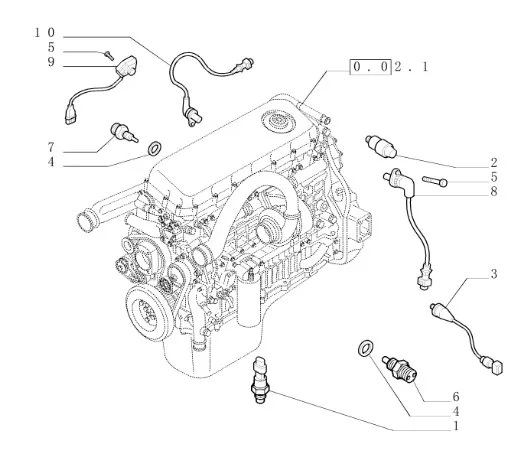 10
5
9
7
4
0.02.1
2
5
8
3
6
4
1